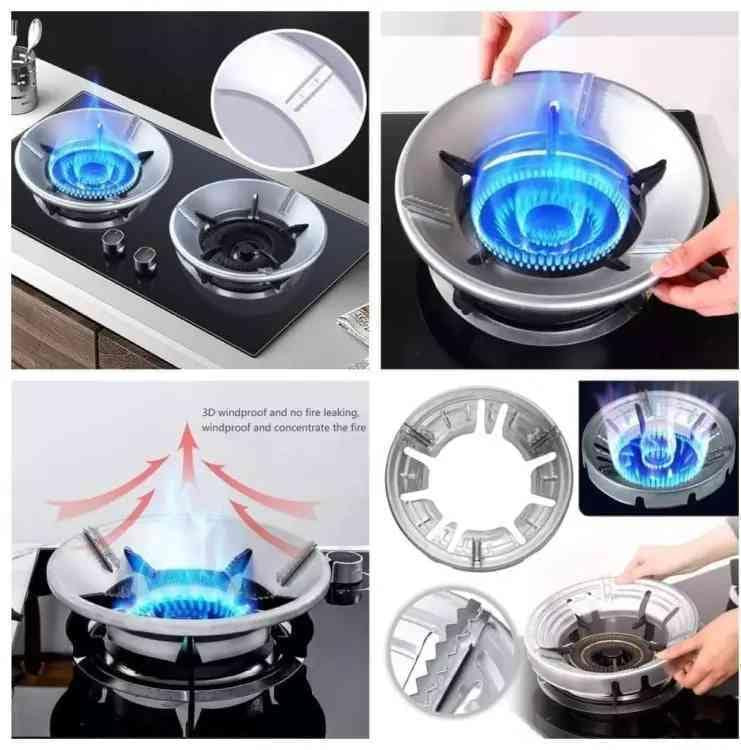 3D windproof and no fire leaking, windproof and concentrate the fire